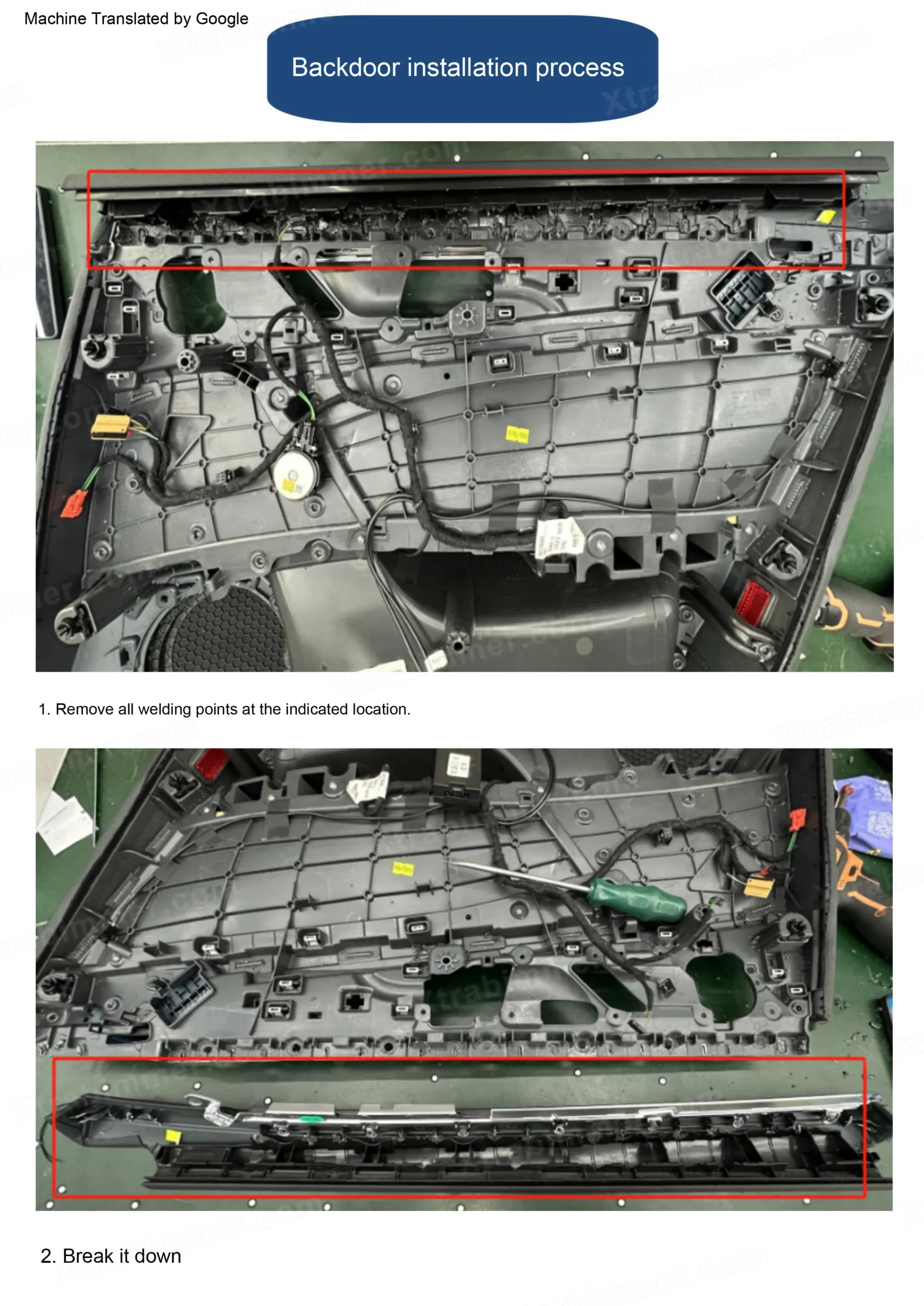 Machine Translated by Google

Backdoor installation process

1. Remove all welding points at the indicated location.

2. Break it down