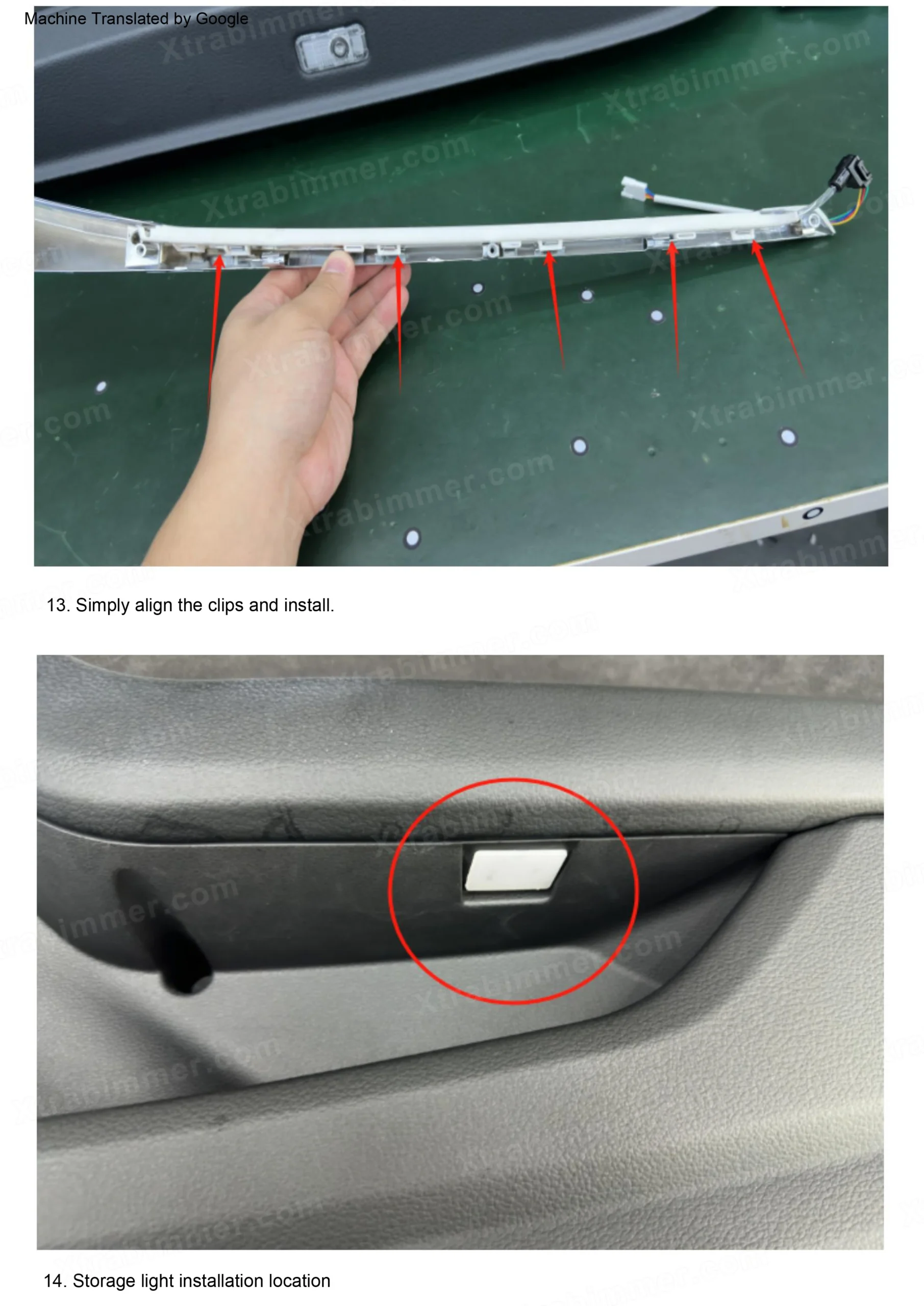 Machine Translated by Google

Xtrabimmer.com

13. Simply align the clips and install.

14. Storage light installation location