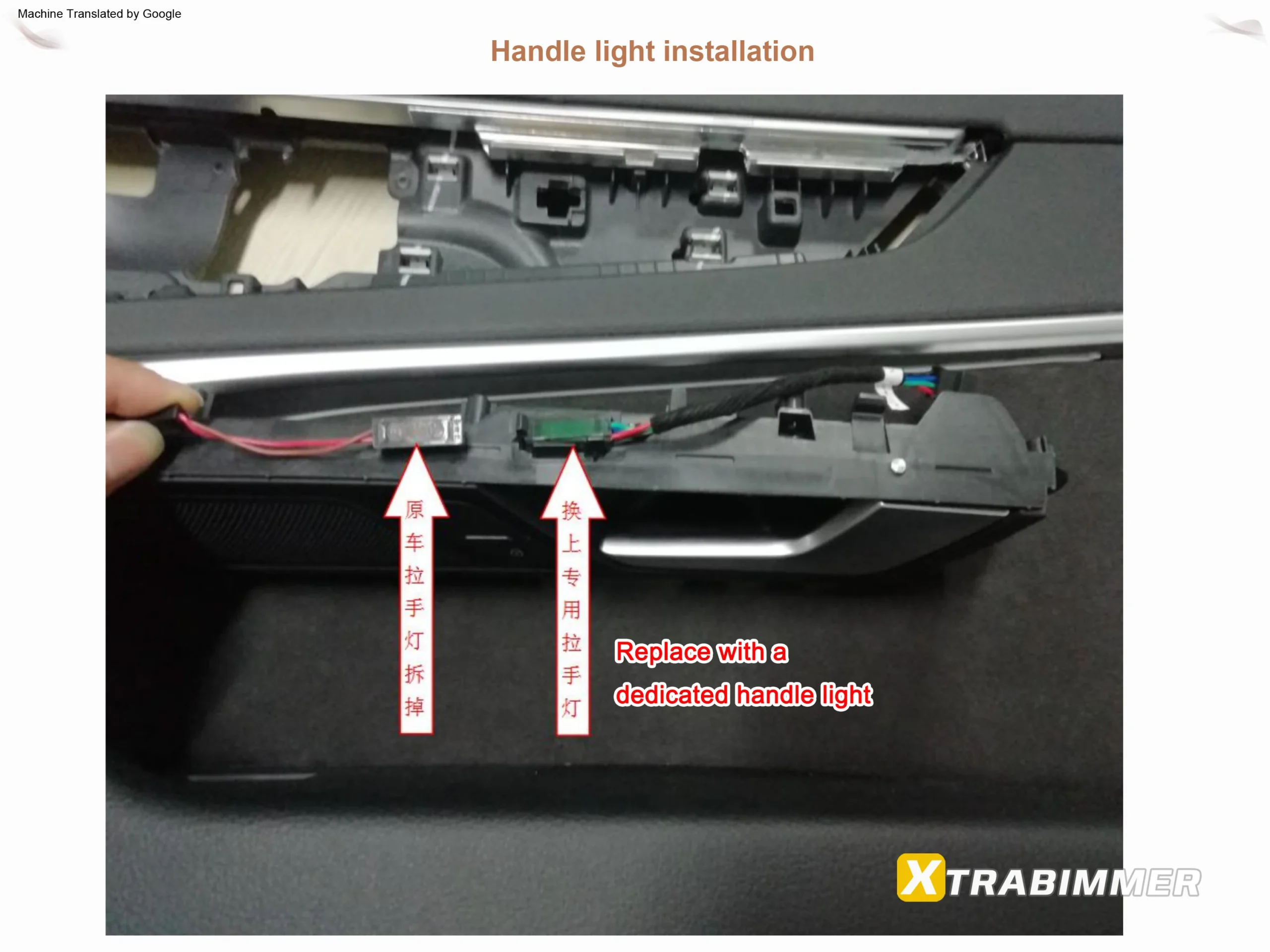 Machine Translated by Google

Handle light installation

原车拉手灯拆掉

换上专用拉手灯

Replace with a dedicated handle light

XTRABIMMER