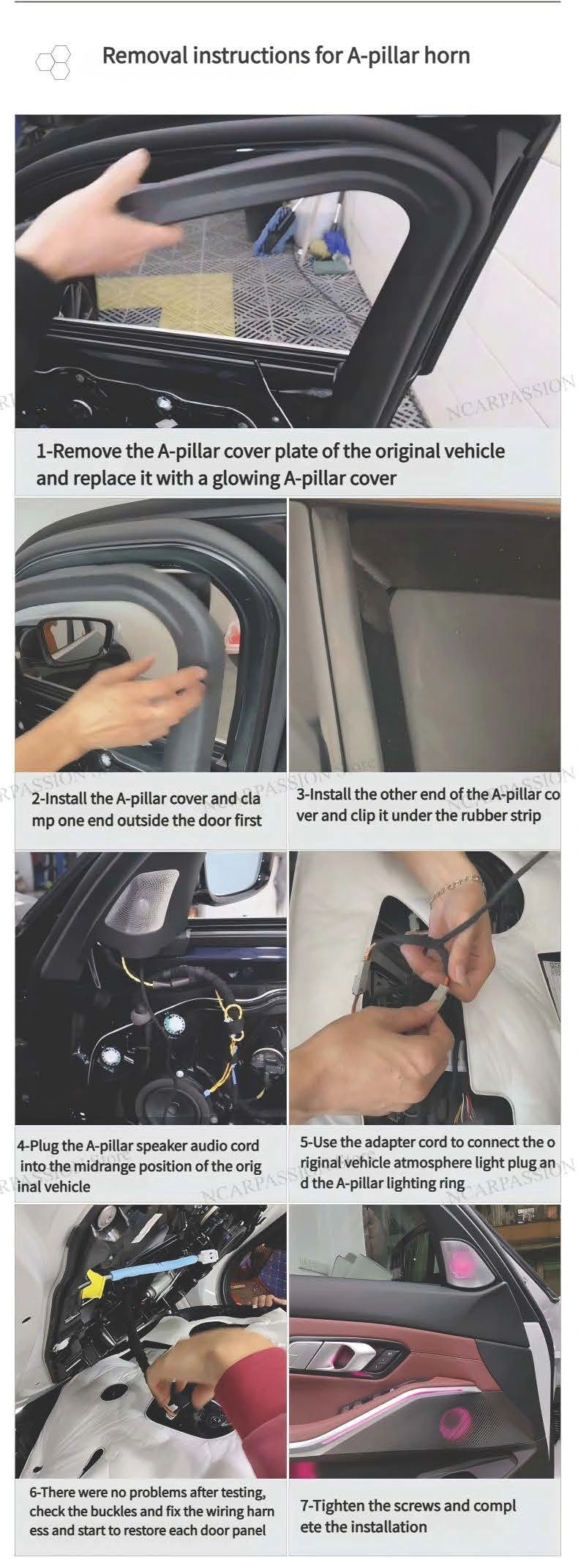 Removal instructions for A-pillar horn

NCARPASSION

1-Remove the A-pillar cover plate of the original vehicle and replace it with a glowing A-pillar cover

2-Install the A-pillar cover and clamp one end outside the door first

3-Install the other end of the A-pillar cover and clip it under the rubber strip

4-Plug the A-pillar speaker audio cord into the midrange position of the original vehicle

5-Use the adapter cord to connect the original vehicle atmosphere light plug and the A-pillar lighting ring

6-There were no problems after testing, check the buckles and fix the wiring harness and start to restore each door panel

7-Tighten the screws and complete the installation